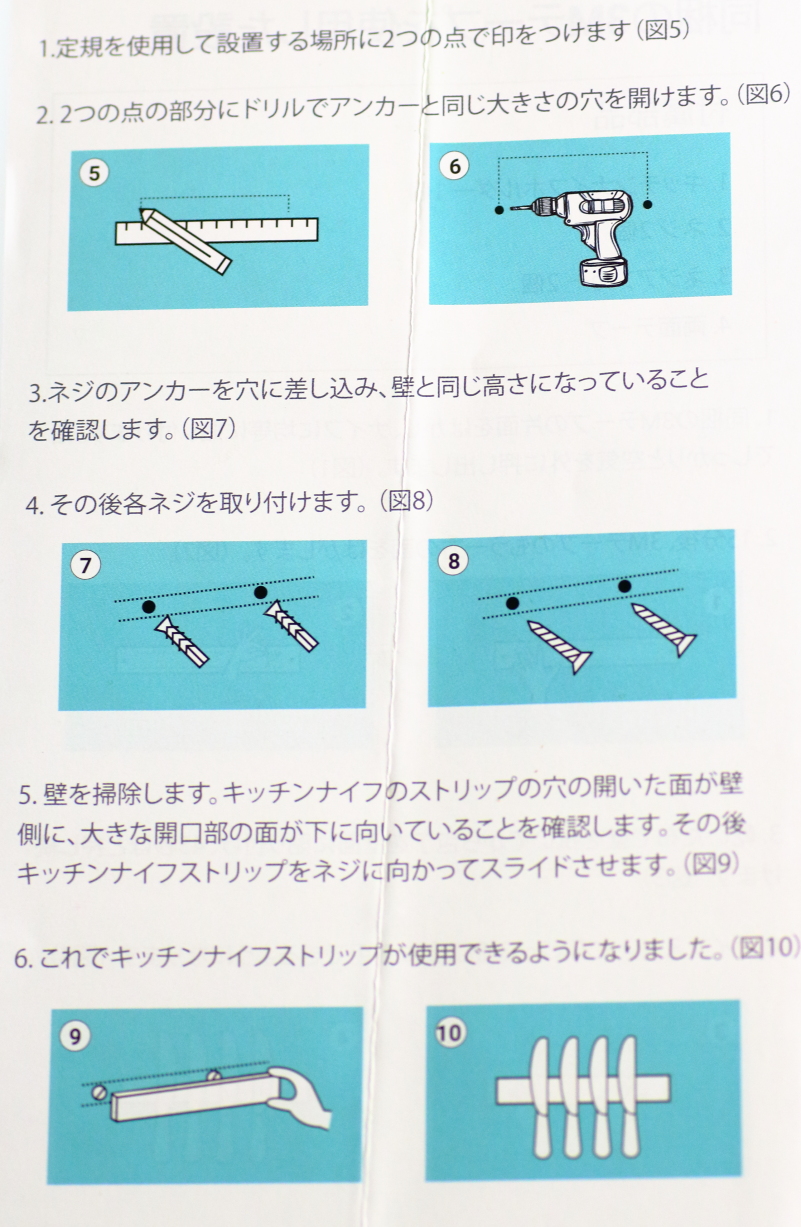 1.定規を使用して設置する場所に2つの点で印をつけます(図5)

2. 2つの点の部分にドリルでアンカーと同じ大きさの穴を開けます。(図6)

5

6

3.ネジのアンカーを穴に差し込み、壁と同じ高さになっていることを確認します。(図7)

4. その後各ネジを取り付けます。(図8)

7

8

5. 壁を掃除します。キッチンナイフのストリップの穴の開いた面が壁側に、大きな開口部の面が下に向いていることを確認します。その後キッチンナイフストリップをネジに向かってスライドさせます。(図9)

6. これでキッチンナイフストリップが使用できるようになりました。(図10)

9

10