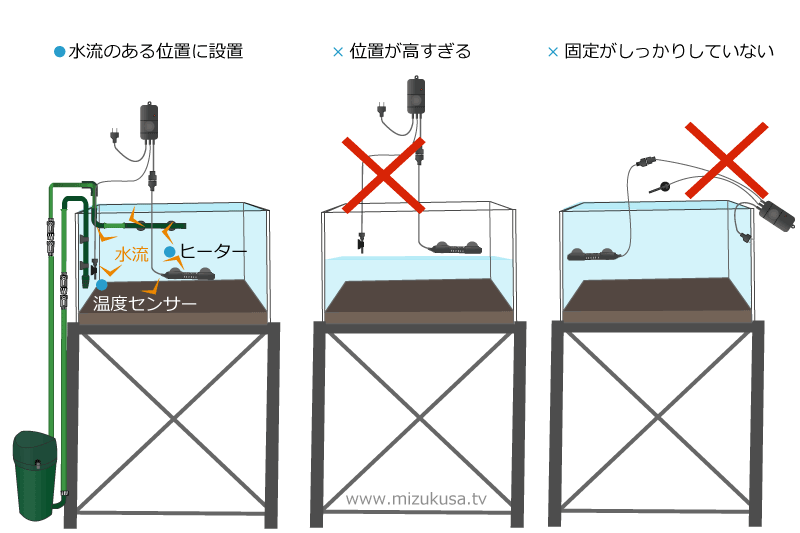 ● 水流のある位置に設置

× 位置が高すぎる

× 固定がしっかりしていない

水流

ヒーター

温度センサー

www.mizukusa.tv